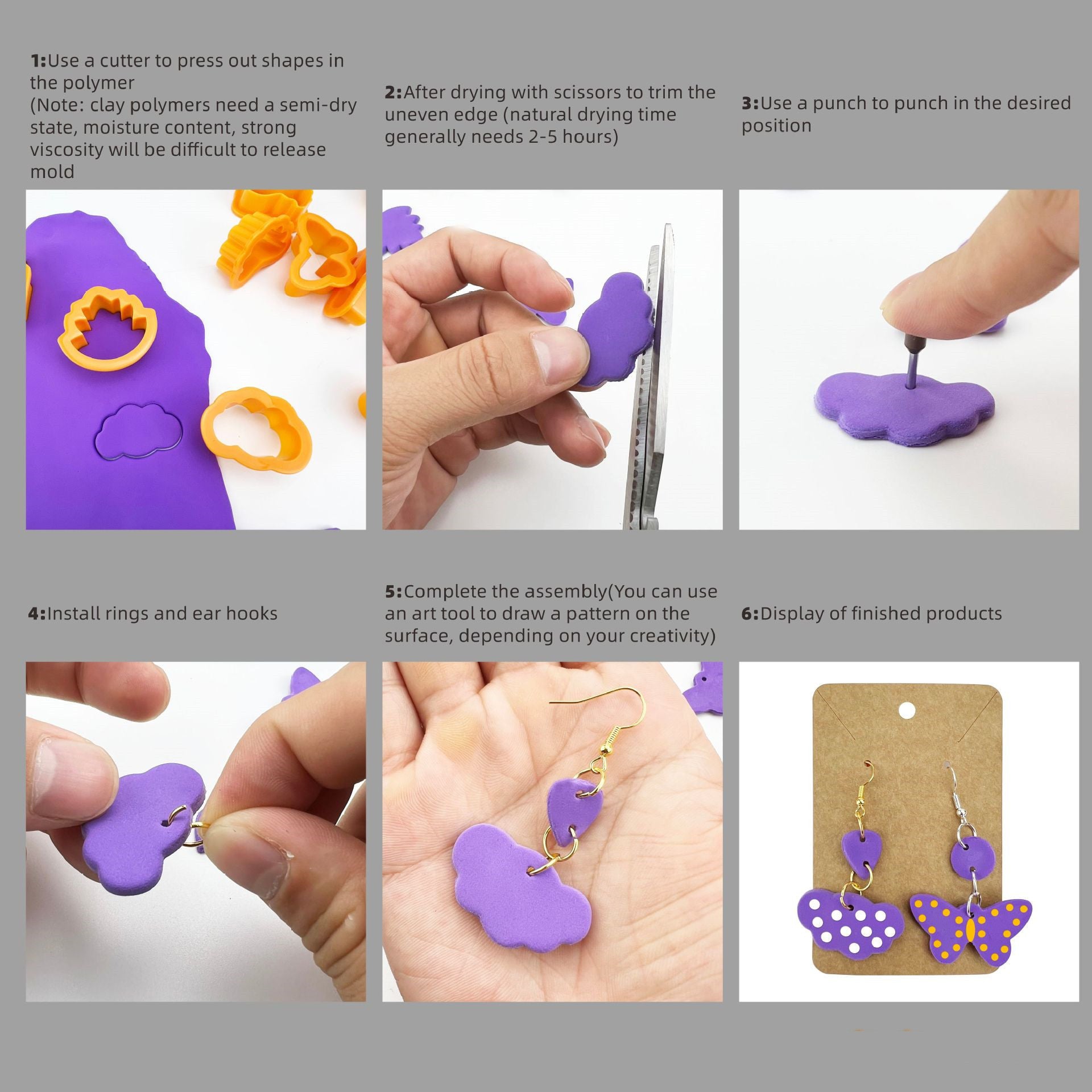 1:Use a cutter to press out shapes in the polymer
(Note: clay polymers need a semi-dry state, moisture content, strong viscosity will be difficult to release mold

2:After drying with scissors to trim the uneven edge (natural drying time generally needs 2-5 hours)

3:Use a punch to punch in the desired position

4:Install rings and ear hooks

5:Complete the assembly(You can use an art tool to draw a pattern on the surface, depending on your creativity)

6:Display of finished products